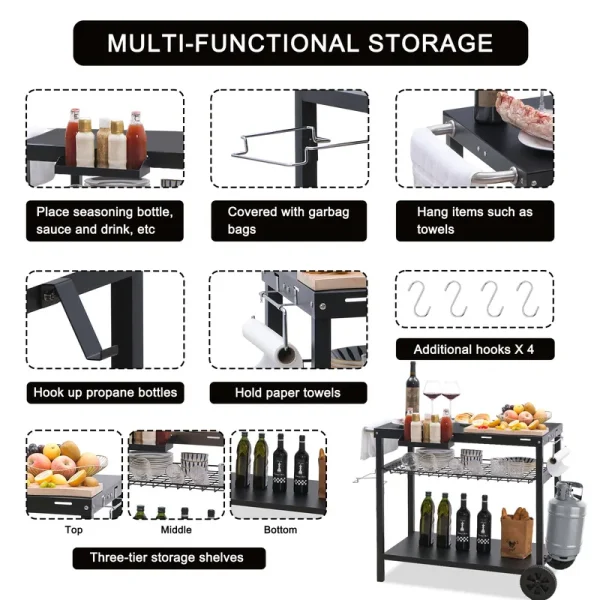 MULTI-FUNCTIONAL STORAGE

Place seasoning bottle, sauce and drink, etc

Covered with garbag bags

Hang items such as towels

Hook up propane bottles

Hold paper towels

Additional hooks X 4

Top

Middle

Bottom

Three-tier storage shelves